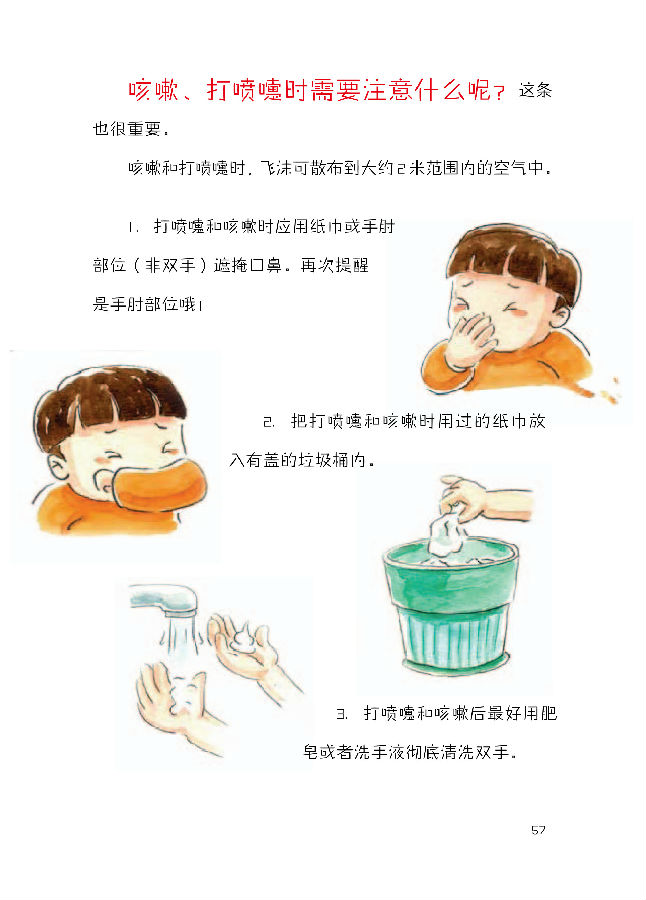 咳嗽、打喷嚏时需要注意什么呢？这条也很重要。

咳嗽和打喷嚏时，飞沫可散布到大约2米范围内的空气中。

1. 打喷嚏和咳嗽时应用纸巾或手肘部位（非双手）遮掩口鼻。再次提醒是手肘部位哦！

2. 把打喷嚏和咳嗽时用过的纸巾放入有盖的垃圾桶内。

3. 打喷嚏和咳嗽后最好用肥皂或者洗手液彻底清洗双手。

57